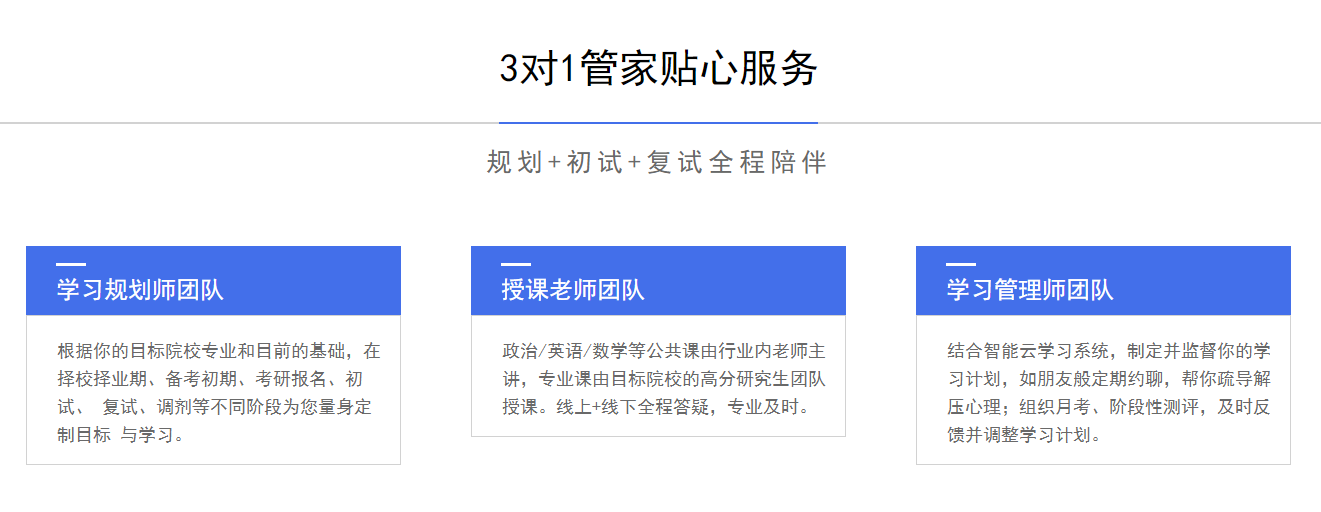 3对1管家贴心服务

规划+初试+复试全程陪伴

学习规划师团队

根据你的目标院校专业和目前的基础，在择校择业期、备考初期、考研报名、初试、 复试、调剂等不同阶段为您量身定制目标 与学习。

授课老师团队

政治/英语/数学等公共课由行业内老师主讲，专业课由目标院校的高分研究生团队授课。线上+线下全程答疑，专业及时。

学习管理师团队

结合智能云学习系统，制定并监督你的学习计划，如朋友般定期约聊，帮你疏导解压心理；组织月考、阶段性测评，及时反馈并调整学习计划。